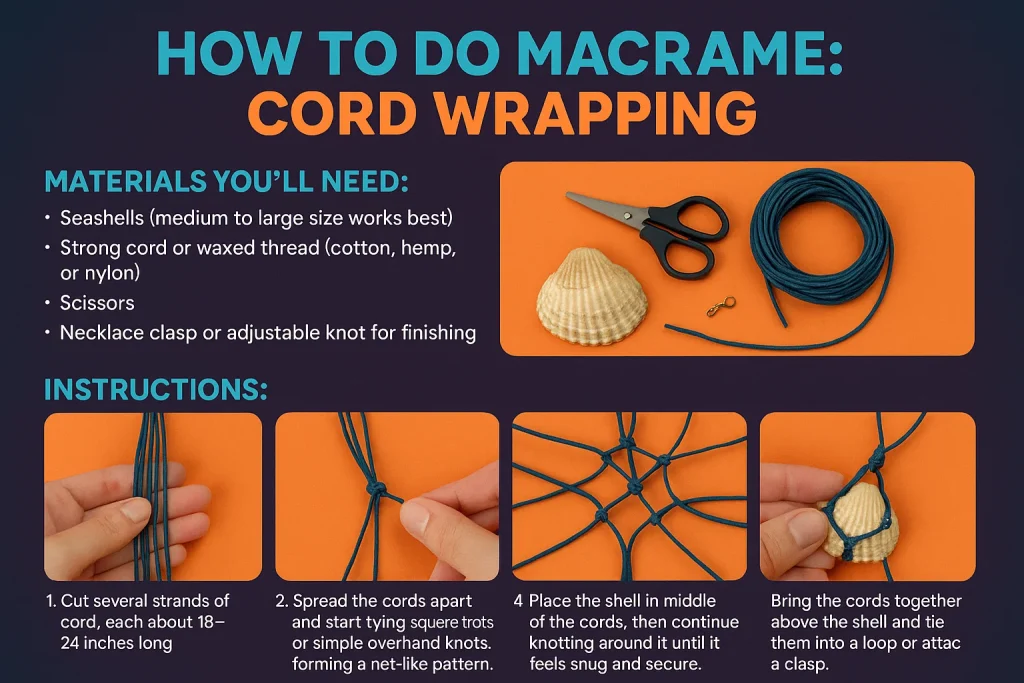 HOW TO DO MACRAME:
CORD WRAPPING

MATERIALS YOU'LL NEED:
• Seashells (medium to large size works best)
• Strong cord or waxed thread (cotton, hemp, or nylon)
• Scissors
• Necklace clasp or adjustable knot for finishing

INSTRUCTIONS:

1. Cut several strands of cord, each about 18–24 inches long

2. Spread the cords apart and start tying squere trots or simple overhand knots. forming a net-like pattern.

4 Place the shell in middle of the cords, then continue knotting around it until it feels snug and secure.

Bring the cords together above the shell and tie them into a loop or attac a clasp.