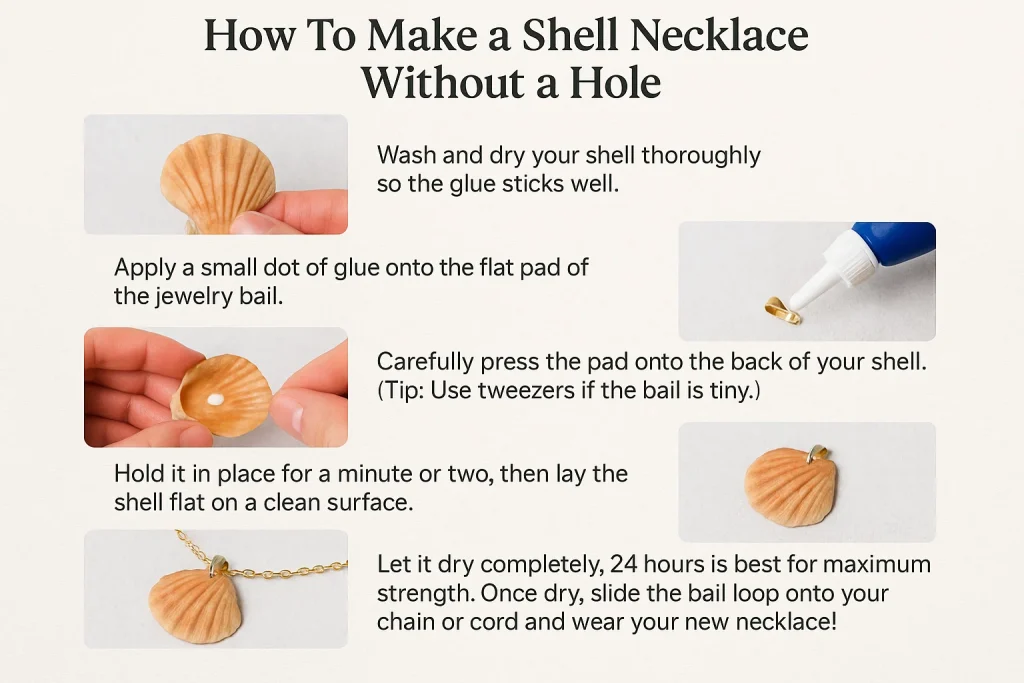 How To Make a Shell Necklace Without a Hole

Wash and dry your shell thoroughly so the glue sticks well.

Apply a small dot of glue onto the flat pad of the jewelry bail.

Carefully press the pad onto the back of your shell. (Tip: Use tweezers if the bail is tiny.)

Hold it in place for a minute or two, then lay the shell flat on a clean surface.

Let it dry completely, 24 hours is best for maximum strength. Once dry, slide the bail loop onto your chain or cord and wear your new necklace!